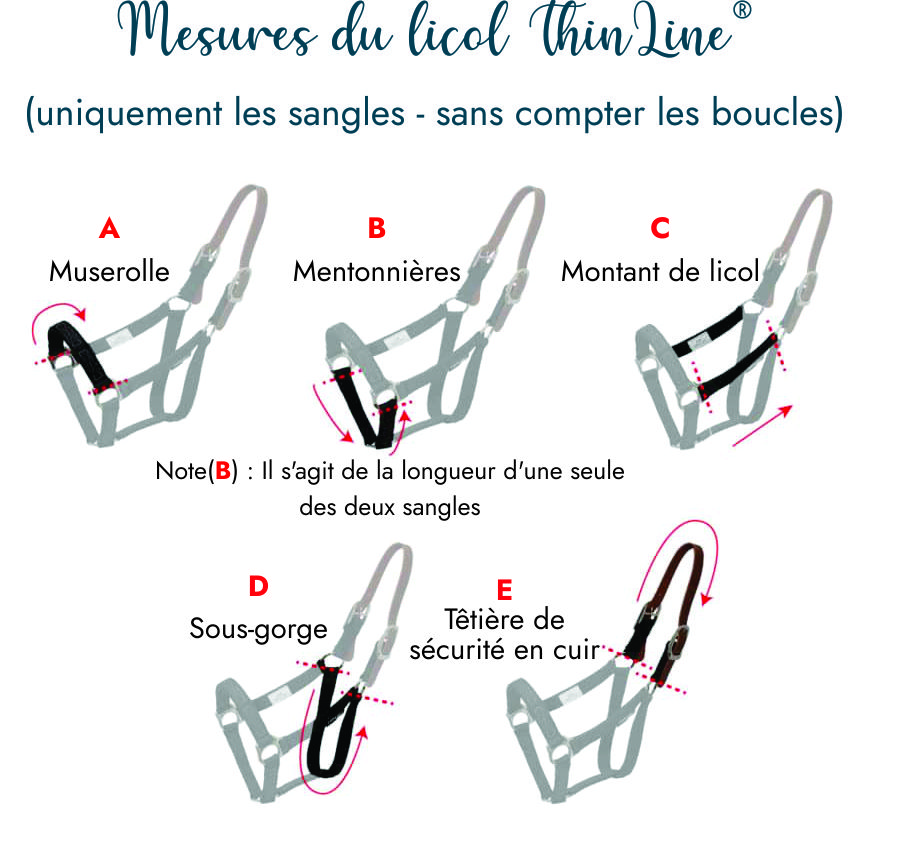 Mesures du licol ThinLine®

(uniquement les sangles - sans compter les boucles)

A
Muserolle

B
Mentonnières

C
Montant de licol

Note(B) : Il s'agit de la longueur d'une seule des deux sangles

D
Sous-gorge

E
Têtière de sécurité en cuir